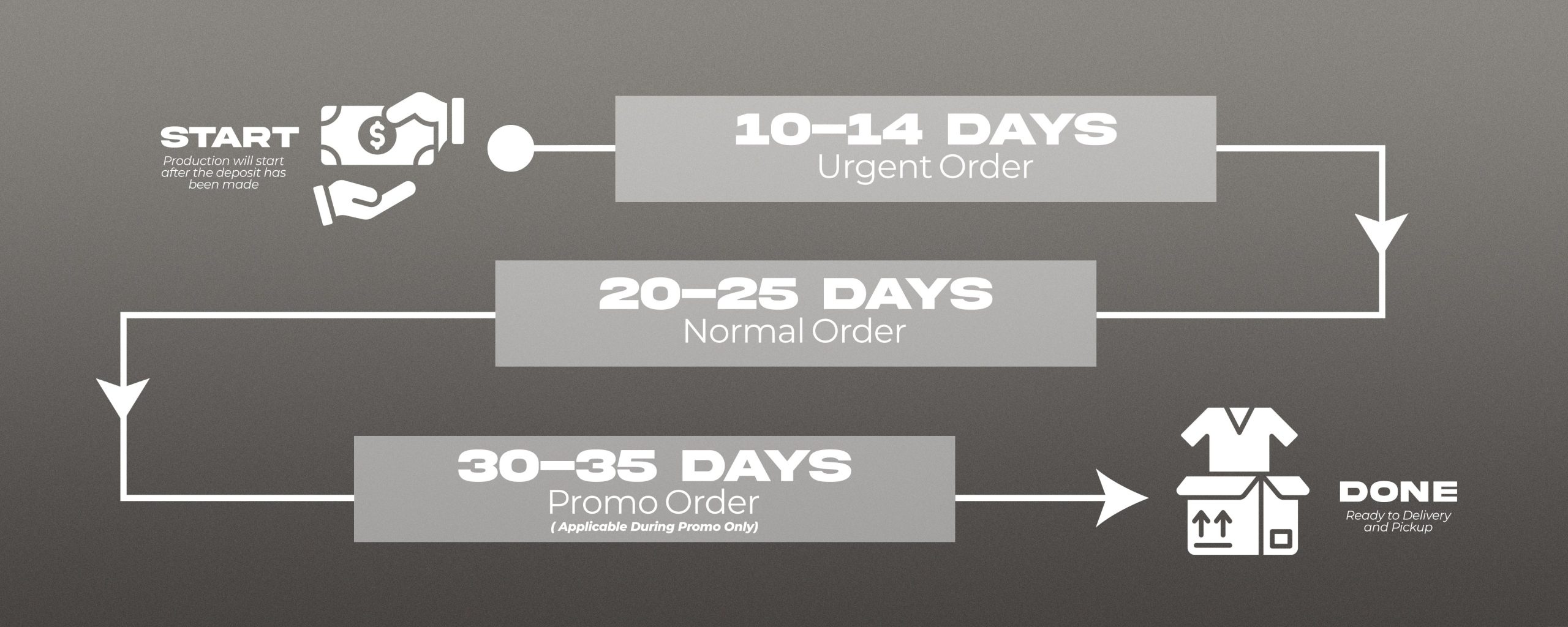 START
Production will start after the deposit has been made

10–14 DAYS
Urgent Order

20–25 DAYS
Normal Order

30–35 DAYS
Promo Order
( Applicable During Promo Only)

DONE
Ready to Delivery and Pickup